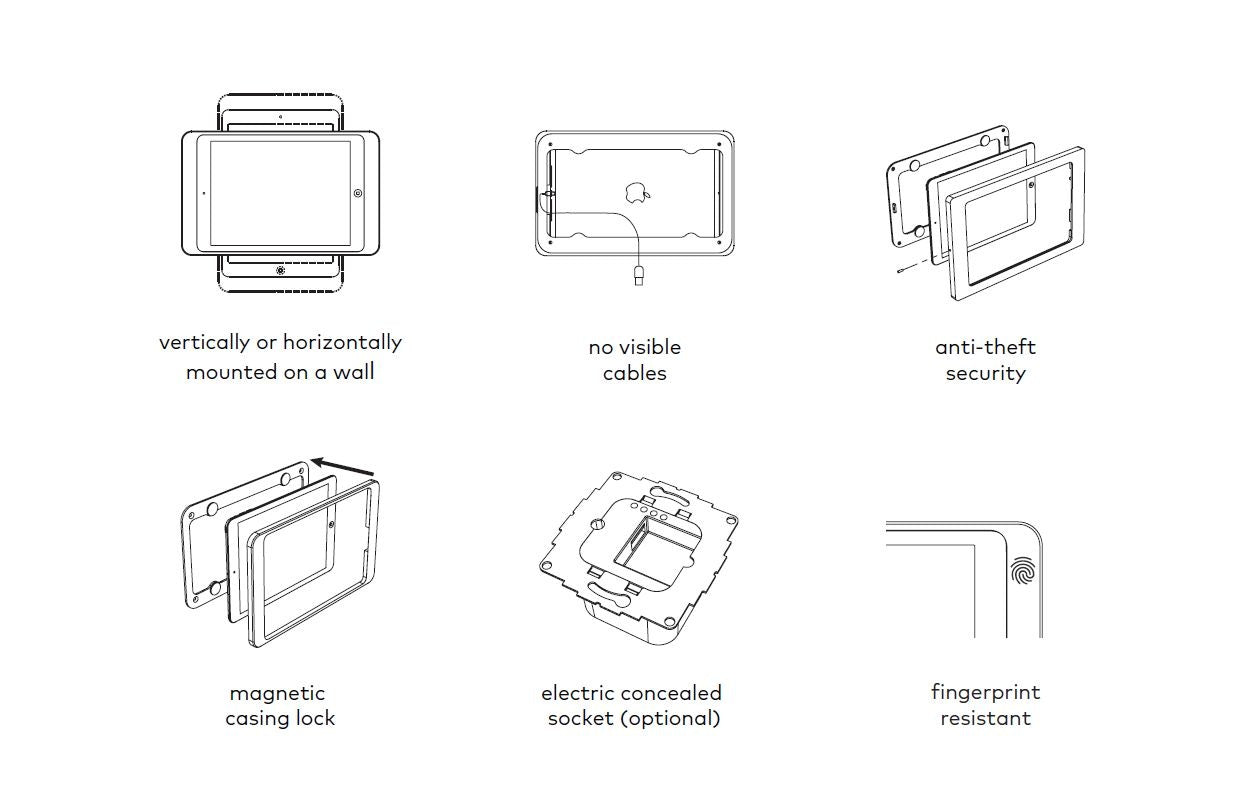 vertically or horizontally mounted on a wall

no visible cables

anti-theft security

magnetic casing lock

electric concealed socket (optional)

fingerprint resistant