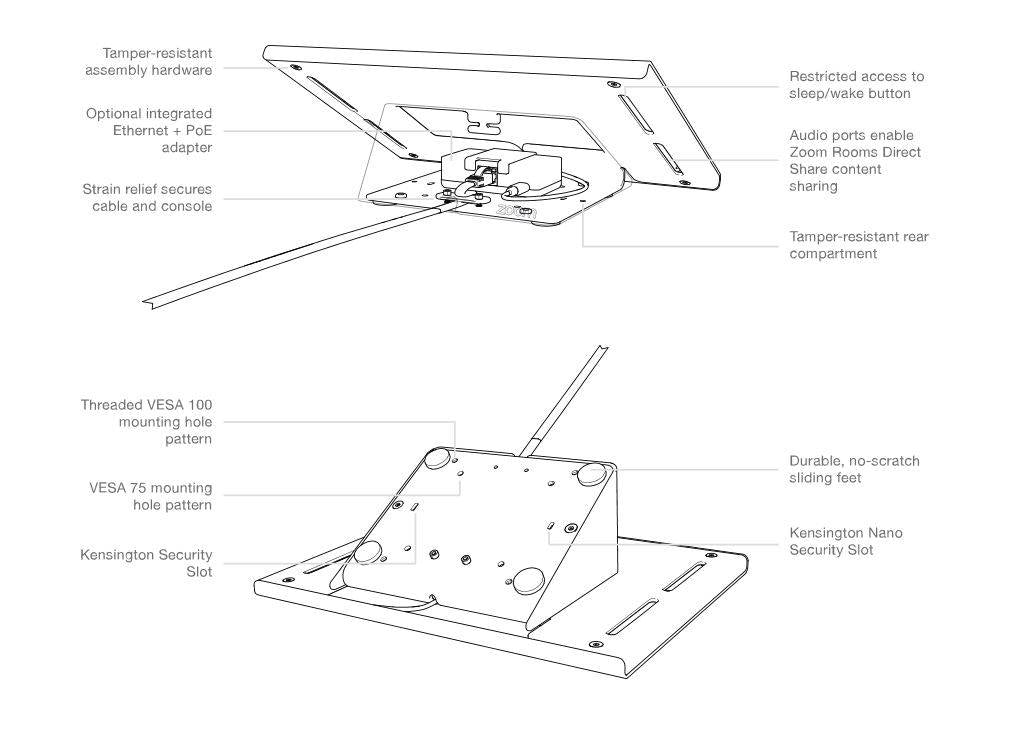 Tamper-resistant assembly hardware

Optional integrated Ethernet + PoE adapter

Strain relief secures cable and console

Restricted access to sleep/wake button

Audio ports enable Zoom Rooms Direct Share content sharing

Tamper-resistant rear compartment

zoom

Threaded VESA 100 mounting hole pattern

VESA 75 mounting hole pattern

Kensington Security Slot

Durable, no-scratch sliding feet

Kensington Nano Security Slot