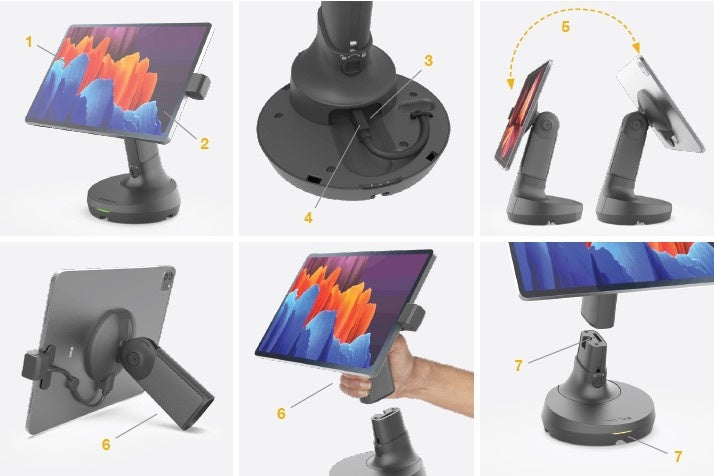 1
2
3
4
5
6
6
7
7