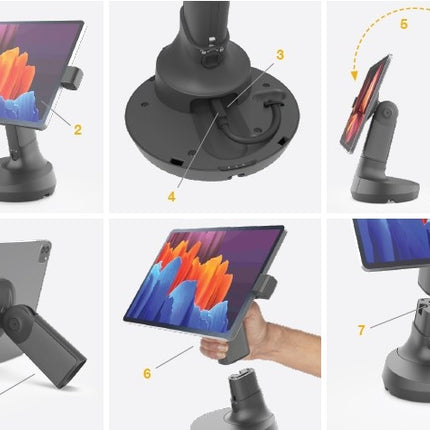 2

3

4

5

6

7