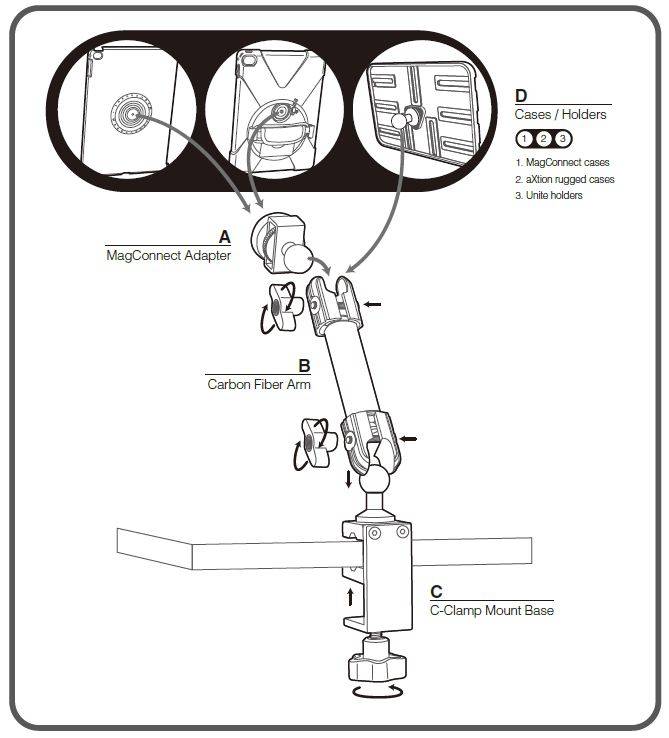 D
Cases / Holders

1 2 3

1. MagConnect cases
2. aXtion rugged cases
3. Unite holders

A
MagConnect Adapter

B
Carbon Fiber Arm

C
C-Clamp Mount Base