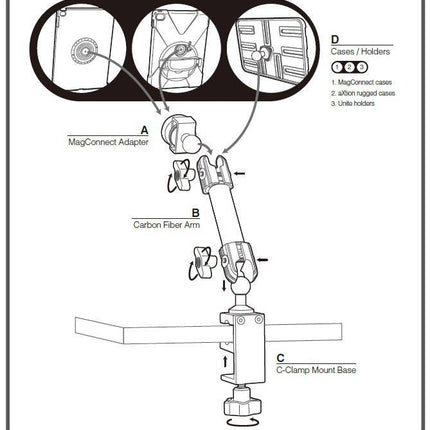 D
Cases / Holders

1 2 3

1. MagConnect cases
2. aXtion rugged cases
3. Unite holders

A
MagConnect Adapter

B
Carbon Fiber Arm

C
C-Clamp Mount Base