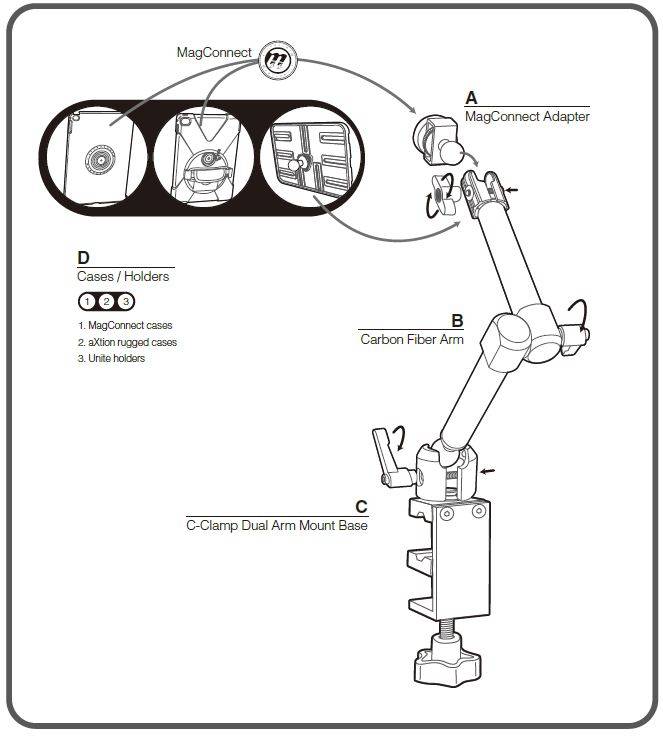 MagConnect

A
MagConnect Adapter

D
Cases / Holders

1 2 3

1. MagConnect cases
2. aXtion rugged cases
3. Unite holders

B
Carbon Fiber Arm

C
C-Clamp Dual Arm Mount Base