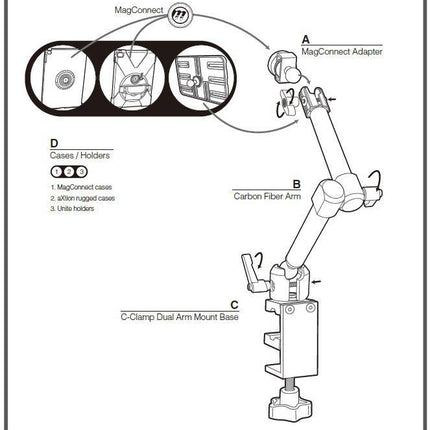 MagConnect

A
MagConnect Adapter

D
Cases / Holders

1 2 3

1. MagConnect cases
2. aXtion rugged cases
3. Unite holders

B
Carbon Fiber Arm

C
C-Clamp Dual Arm Mount Base