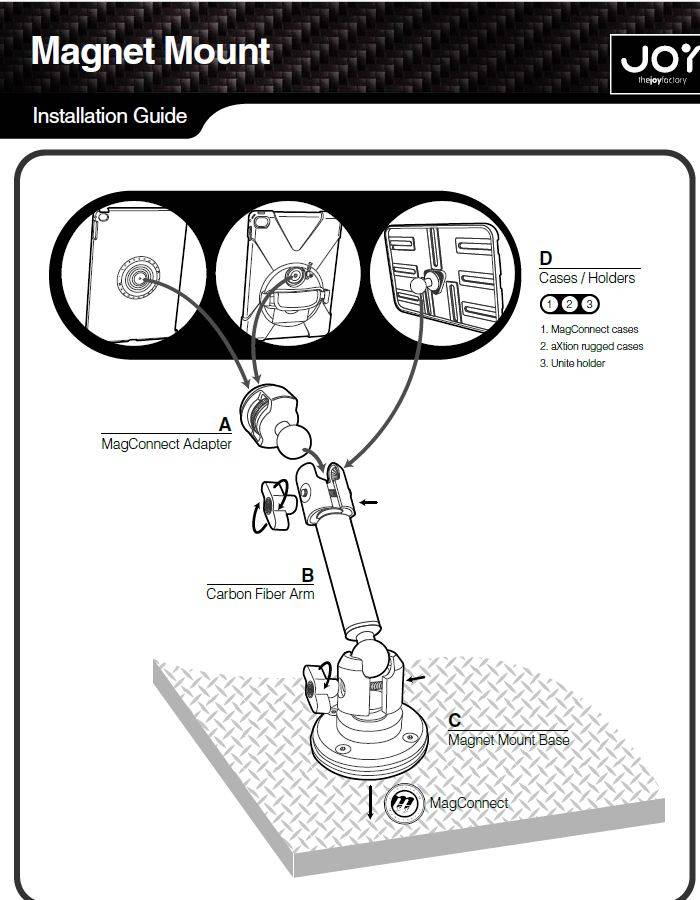 Magnet Mount

JOY
thejoyfactory

Installation Guide

D
Cases / Holders

1 2 3

1. MagConnect cases
2. aXtion rugged cases
3. Unite holder

A
MagConnect Adapter

B
Carbon Fiber Arm

C
Magnet Mount Base

MagConnect