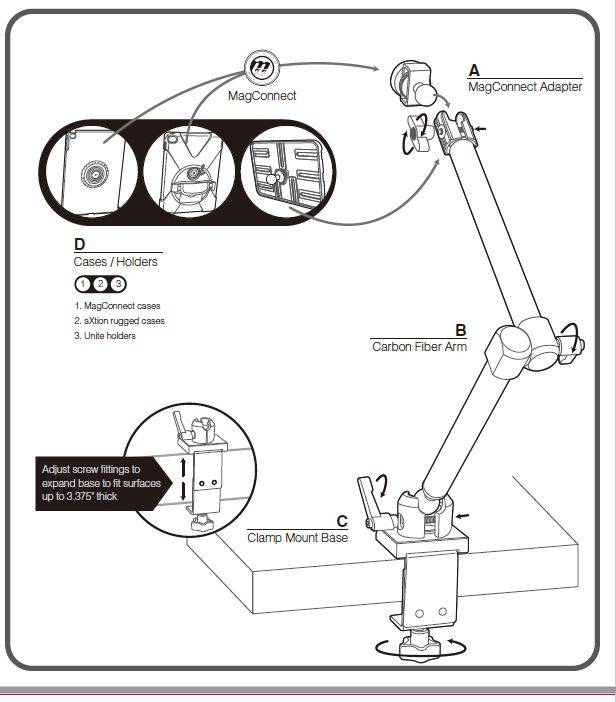 MagConnect

A
MagConnect Adapter

D
Cases / Holders

1 2 3

1. MagConnect cases
2. aXtion rugged cases
3. Unite holders

B
Carbon Fiber Arm

Adjust screw fittings to expand base to fit surfaces up to 3.375" thick

C
Clamp Mount Base