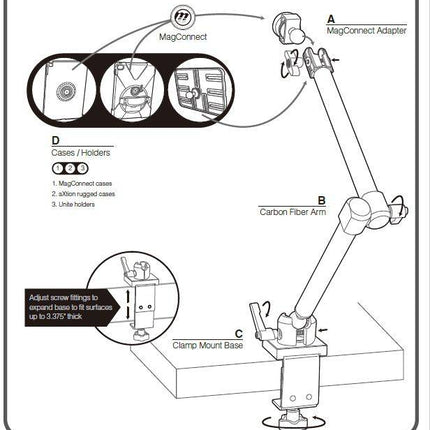 MagConnect

A
MagConnect Adapter

D
Cases / Holders

1 2 3

1. MagConnect cases
2. aXtion rugged cases
3. Unite holders

B
Carbon Fiber Arm

Adjust screw fittings to expand base to fit surfaces up to 3.375" thick

C
Clamp Mount Base