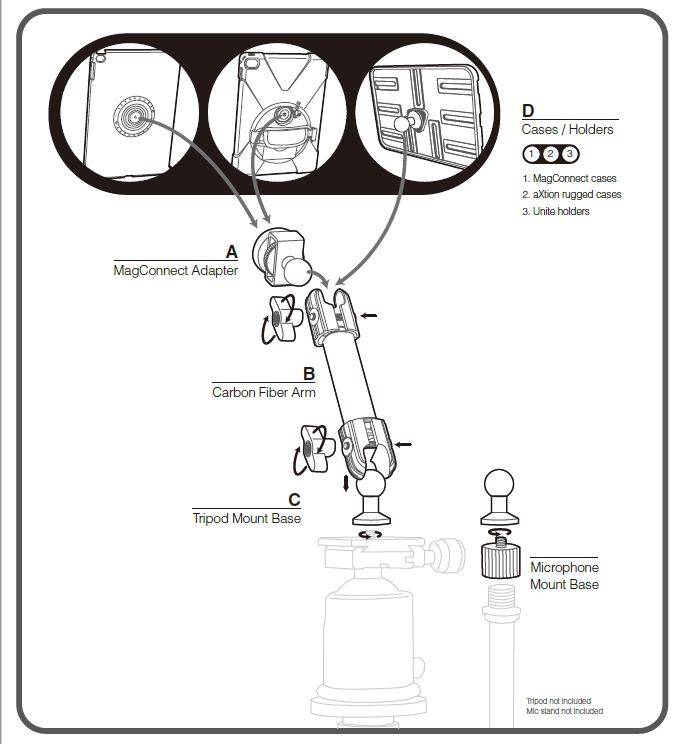 D
Cases / Holders

1 2 3

1. MagConnect cases
2. aXtion rugged cases
3. Unite holders

A
MagConnect Adapter

B
Carbon Fiber Arm

C
Tripod Mount Base

Microphone
Mount Base

Tripod not included
Mic stand not included