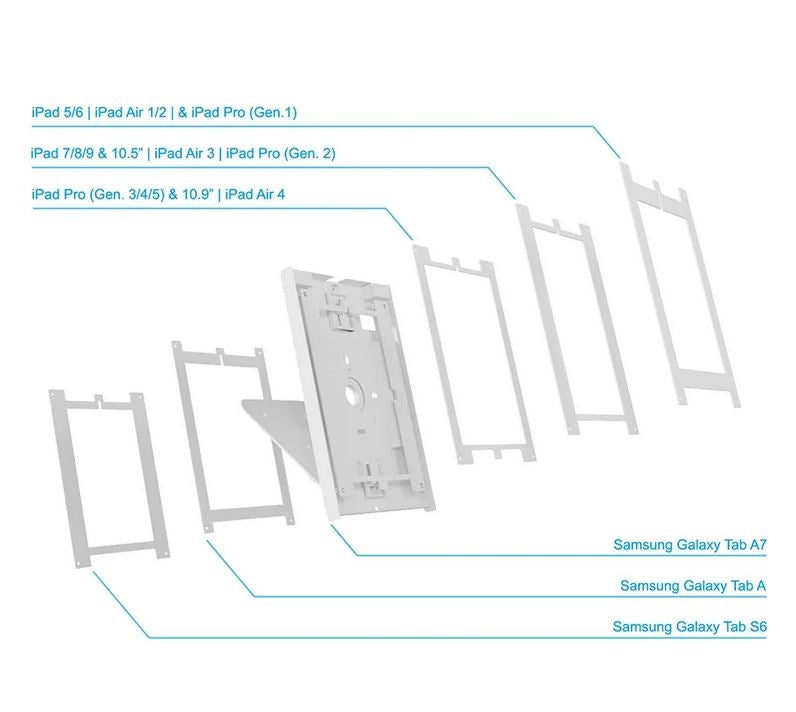 iPad 5/6 | iPad Air 1/2 | & iPad Pro (Gen.1)

iPad 7/8/9 & 10.5" | iPad Air 3 | iPad Pro (Gen. 2)

iPad Pro (Gen. 3/4/5) & 10.9" | iPad Air 4

Samsung Galaxy Tab A7

Samsung Galaxy Tab A

Samsung Galaxy Tab S6