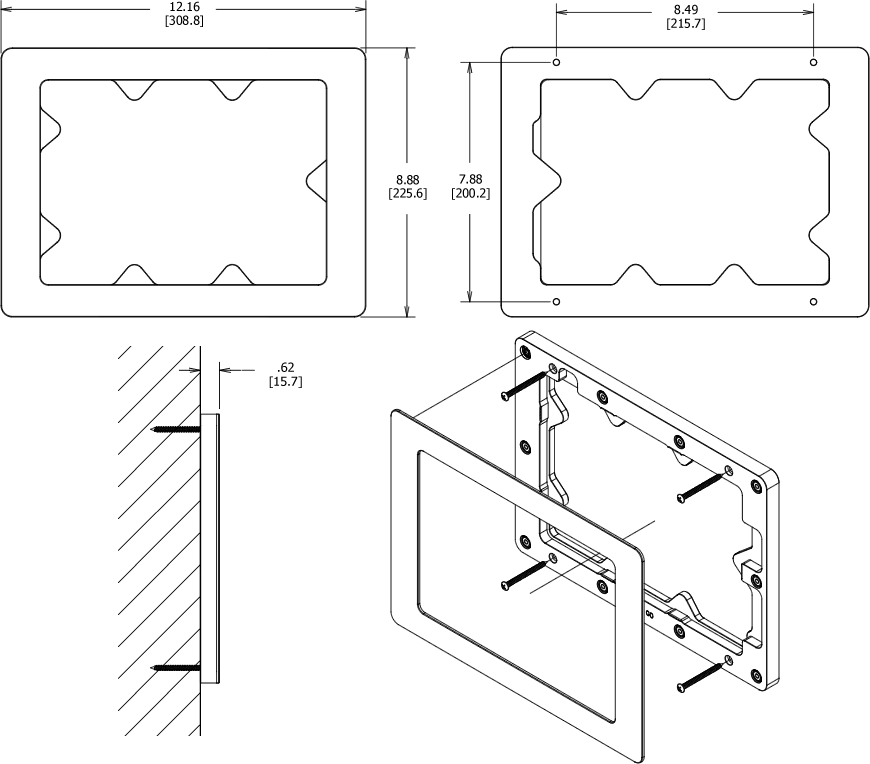 12.16
[308.8]

8.49
[215.7]

8.88
[225.6]

7.88
[200.2]

.62
[15.7]