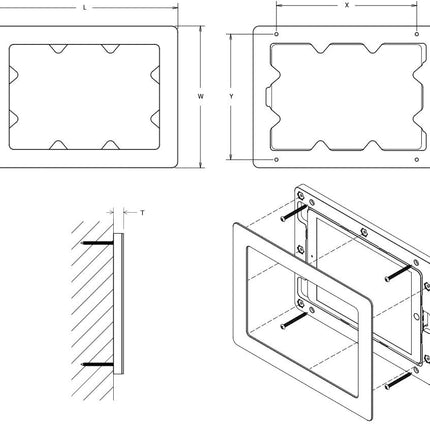 L

W

X

Y

T