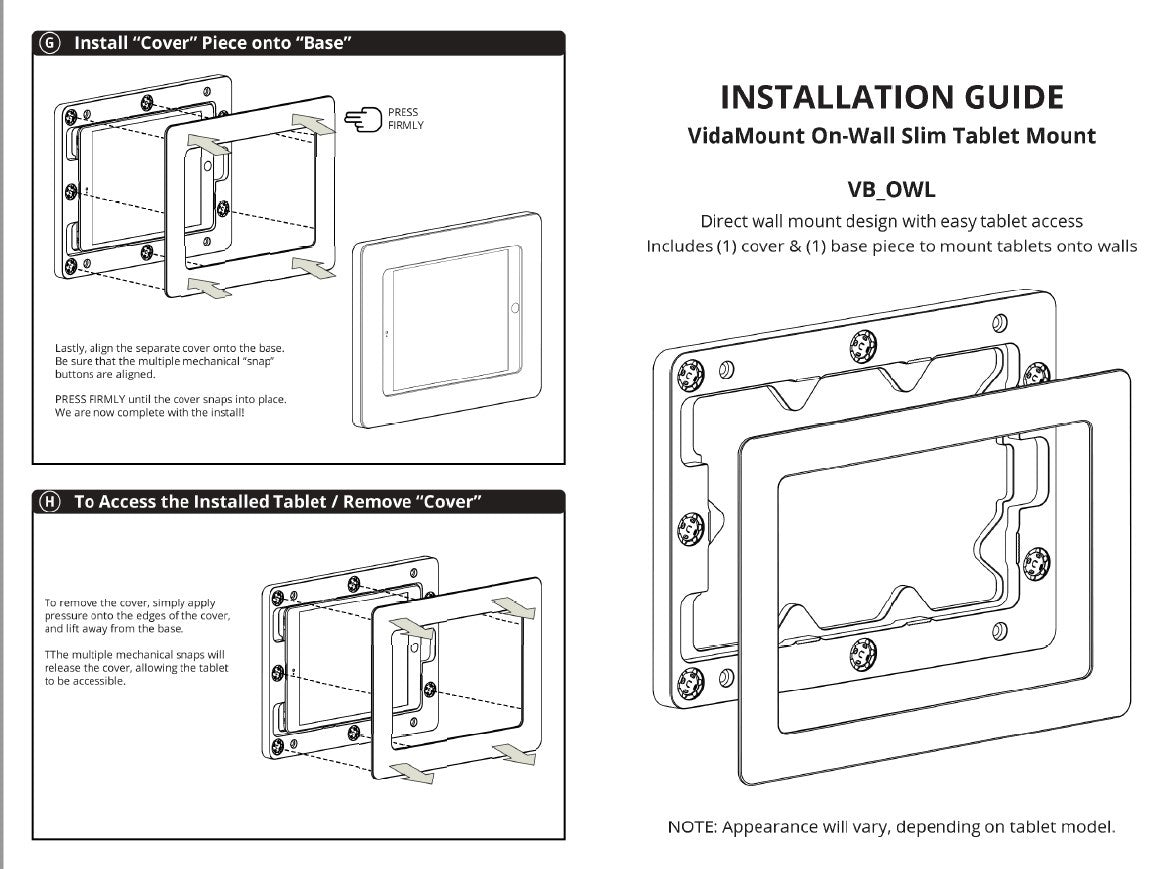 G Install "Cover" Piece onto "Base"

PRESS FIRMLY

Lastly, align the separate cover onto the base. Be sure that the multiple mechanical "snap" buttons are aligned.

PRESS FIRMLY until the cover snaps into place. We are now complete with the install!

H To Access the Installed Tablet / Remove "Cover"

To remove the cover, simply apply pressure onto the edges of the cover, and lift away from the base.

TThe multiple mechanical snaps will release the cover, allowing the tablet to be accessible.

INSTALLATION GUIDE
VidaMount On-Wall Slim Tablet Mount

VB_OWL

Direct wall mount design with easy tablet access
Includes (1) cover & (1) base piece to mount tablets onto walls

NOTE: Appearance will vary, depending on tablet model.