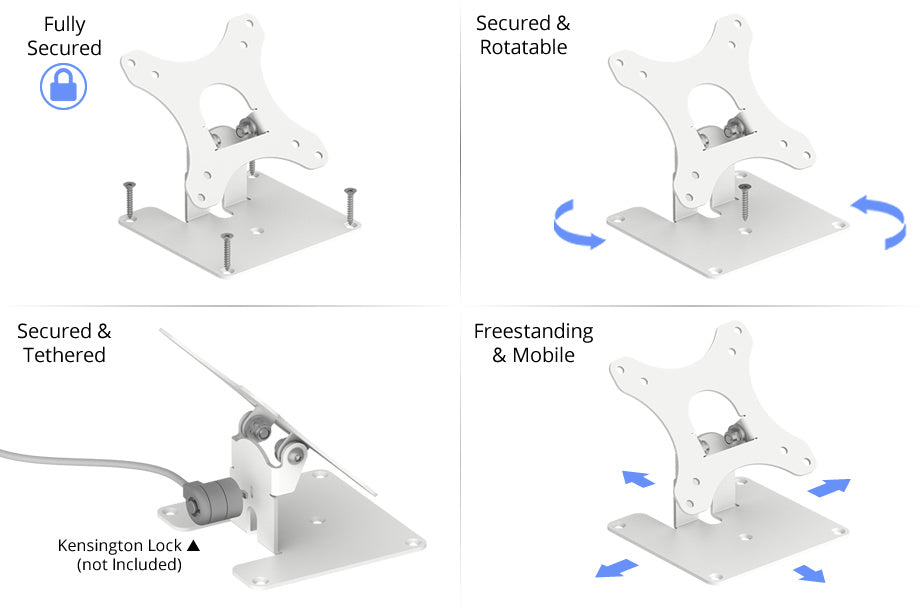 Fully Secured

Secured & Rotatable

Secured & Tethered

Kensington Lock ▲
(not Included)

Freestanding & Mobile